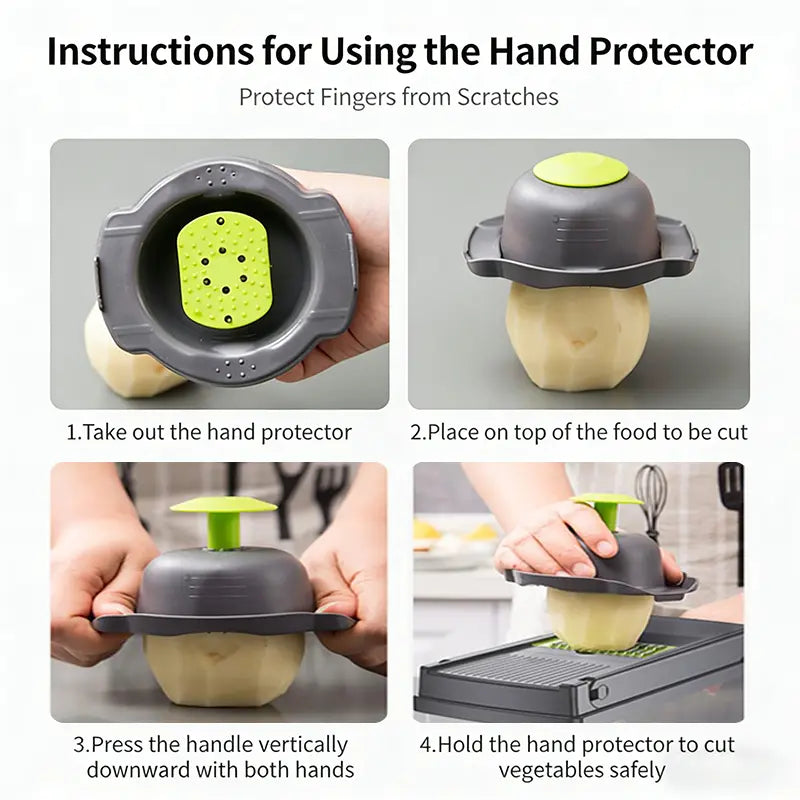 Instructions for Using the Hand Protector

Protect Fingers from Scratches

1.Take out the hand protector

2.Place on top of the food to be cut

3.Press the handle vertically downward with both hands

4.Hold the hand protector to cut vegetables safely